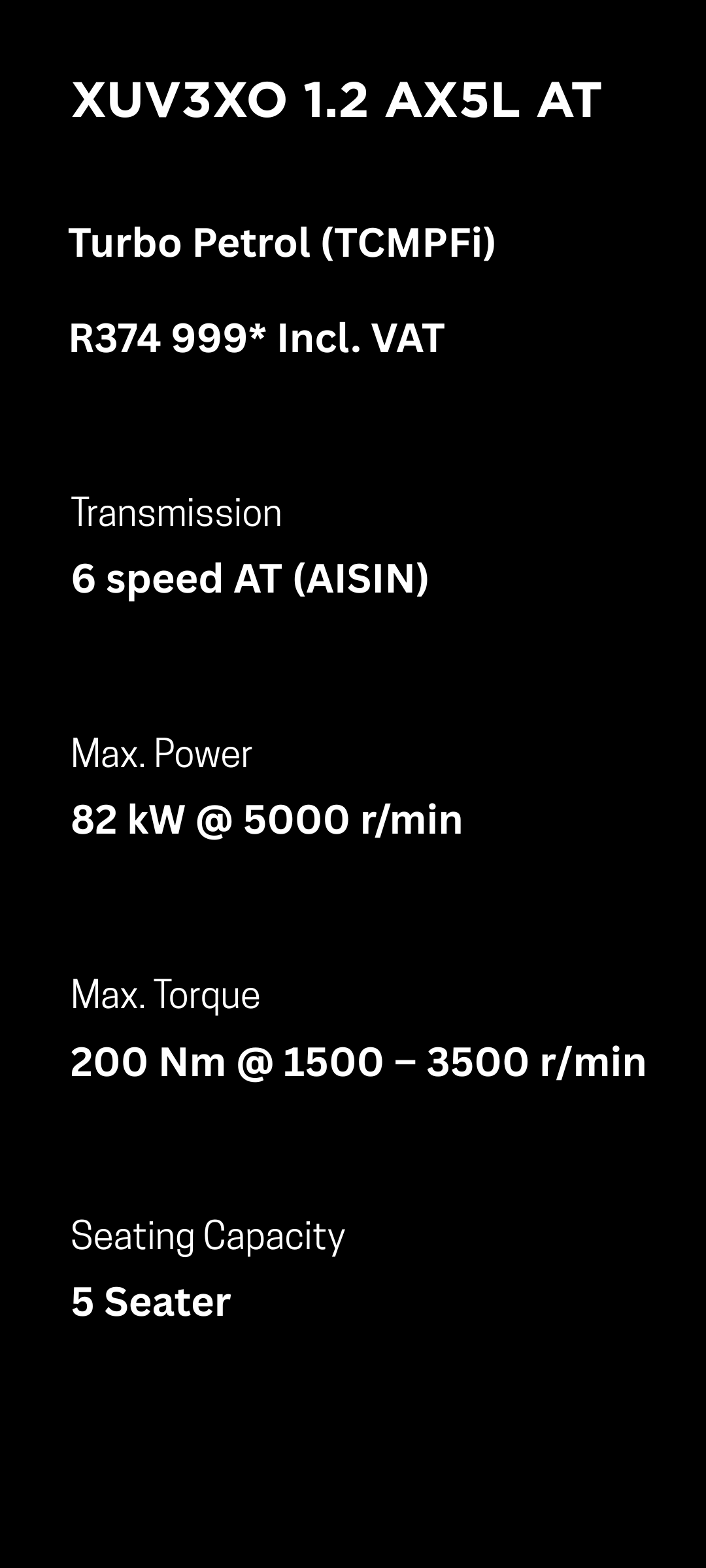 XUV3XO 1.2 AX5L AT

Turbo Petrol (TCMPFi)

R374 999* Incl. VAT

Transmission

6 speed AT (AISIN)

Max. Power

82 kW @ 5000 r/min

Max. Torque

200 Nm @ 1500 – 3500 r/min

Seating Capacity

5 Seater