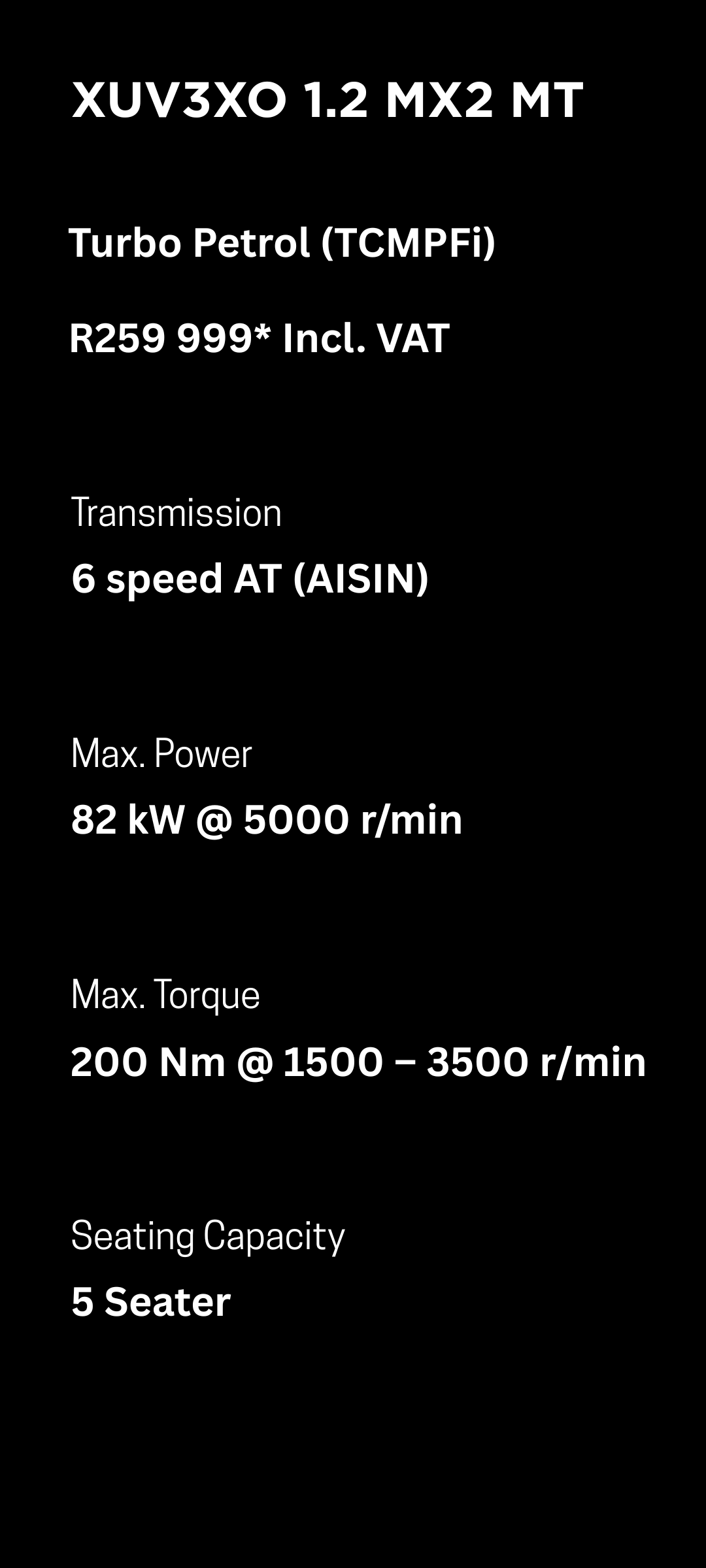 XUV3XO 1.2 MX2 MT

Turbo Petrol (TCMPFi)

R259 999* Incl. VAT

Transmission

6 speed AT (AISIN)

Max. Power

82 kW @ 5000 r/min

Max. Torque

200 Nm @ 1500 – 3500 r/min

Seating Capacity

5 Seater